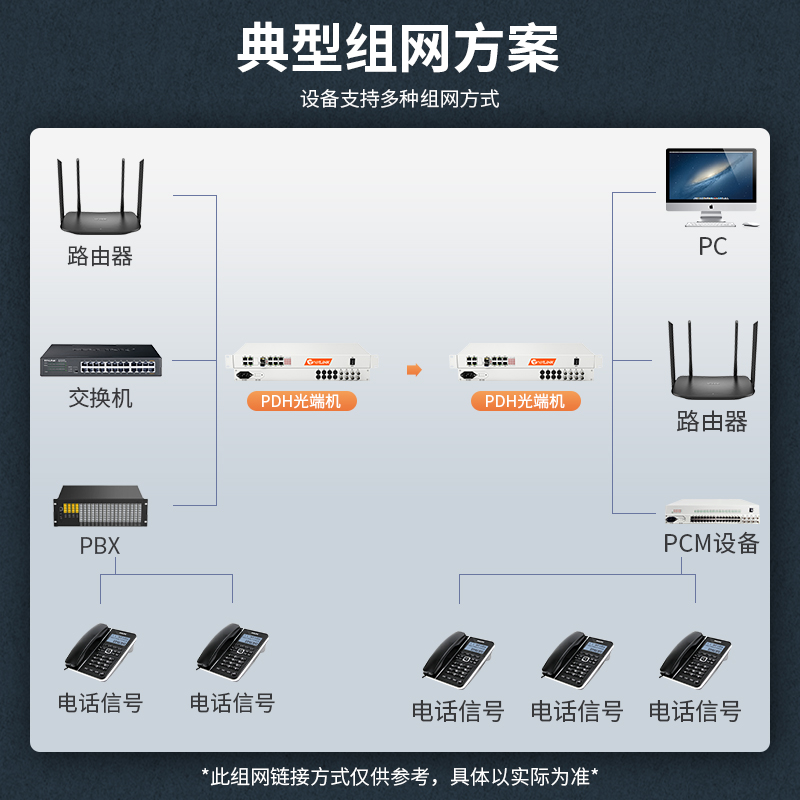 典型组网方案
设备支持多种组网方式

路由器

交换机

PBX

PDH光端机

PDH光端机

PC

路由器

PCM设备

电话信号 电话信号

电话信号 电话信号 电话信号

*此组网链接方式仅供参考，具体以实际为准*